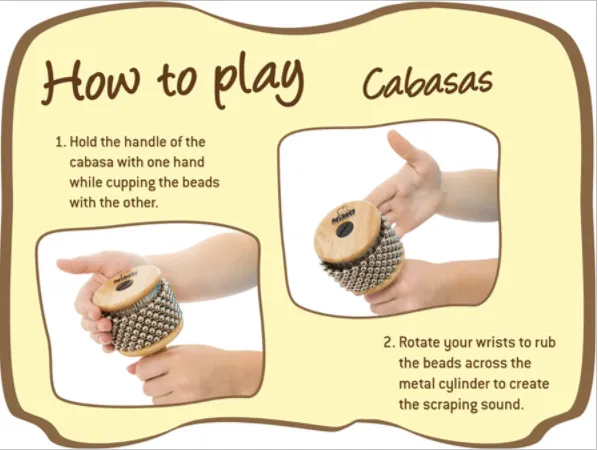 How to play Cabasas

1. Hold the handle of the cabasa with one hand while cupping the beads with the other.

2. Rotate your wrists to rub the beads across the metal cylinder to create the scraping sound.