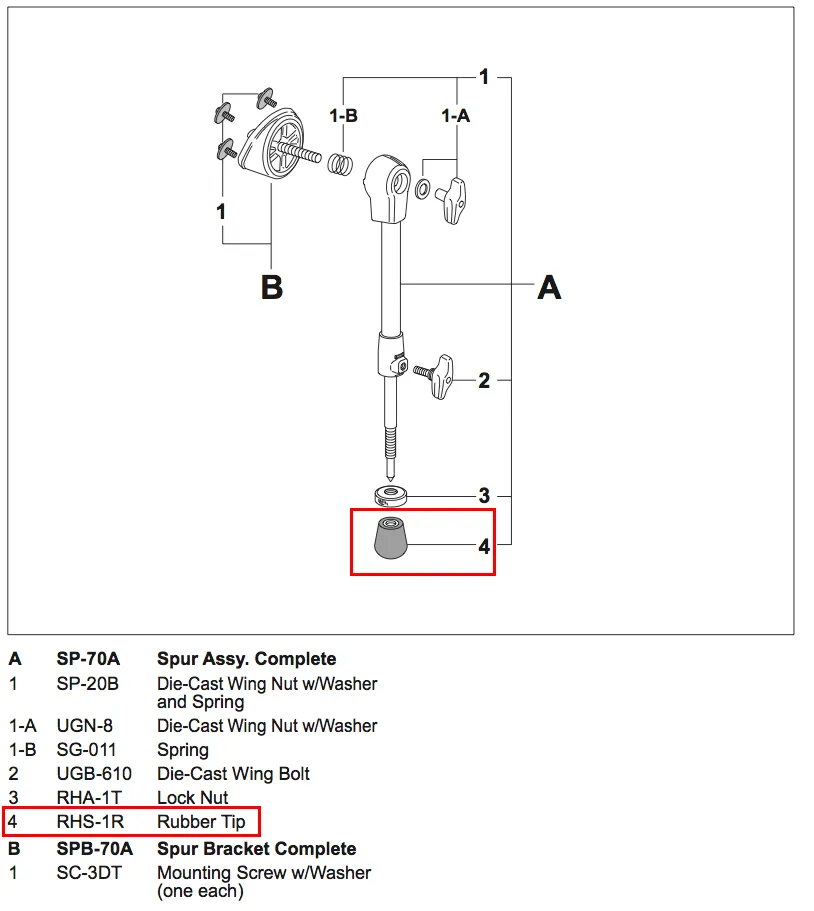 1
1-B
1-A
1
B
A
2
3
4

| | | |
|---|---|---|
| **A** | **SP-70A** | **Spur Assy. Complete** |
| 1 | SP-20B | Die-Cast Wing Nut w/Washer and Spring |
| 1-A | UGN-8 | Die-Cast Wing Nut w/Washer |
| 1-B | SG-011 | Spring |
| 2 | UGB-610 | Die-Cast Wing Bolt |
| 3 | RHA-1T | Lock Nut |
| 4 | RHS-1R | Rubber Tip |
| **B** | **SPB-70A** | **Spur Bracket Complete** |
| 1 | SC-3DT | Mounting Screw w/Washer (one each) |